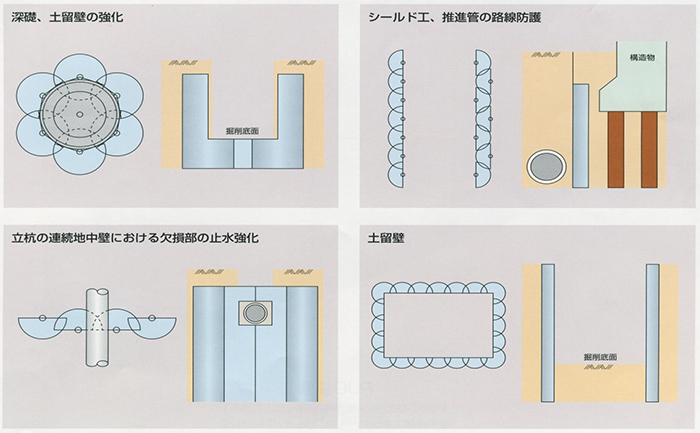 深礎、土留壁の強化

掘削底面

シールド工、推進管の路線防護

構造物

立杭の連続地中壁における欠損部の止水強化

土留壁

掘削底面